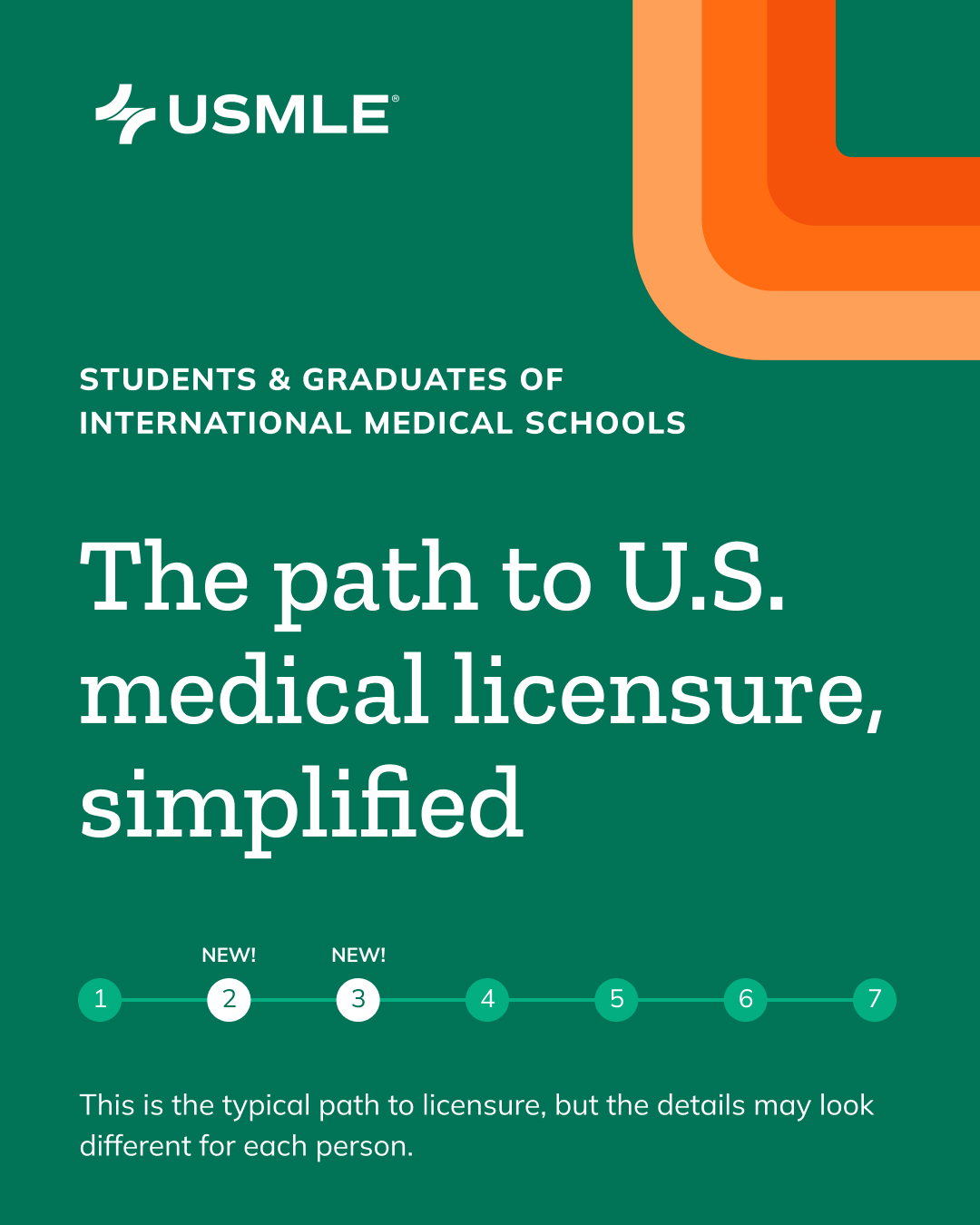 USMLE®

STUDENTS & GRADUATES OF INTERNATIONAL MEDICAL SCHOOLS

The path to U.S. medical licensure, simplified

NEW! NEW!

1 2 3 4 5 6 7

This is the typical path to licensure, but the details may look different for each person.