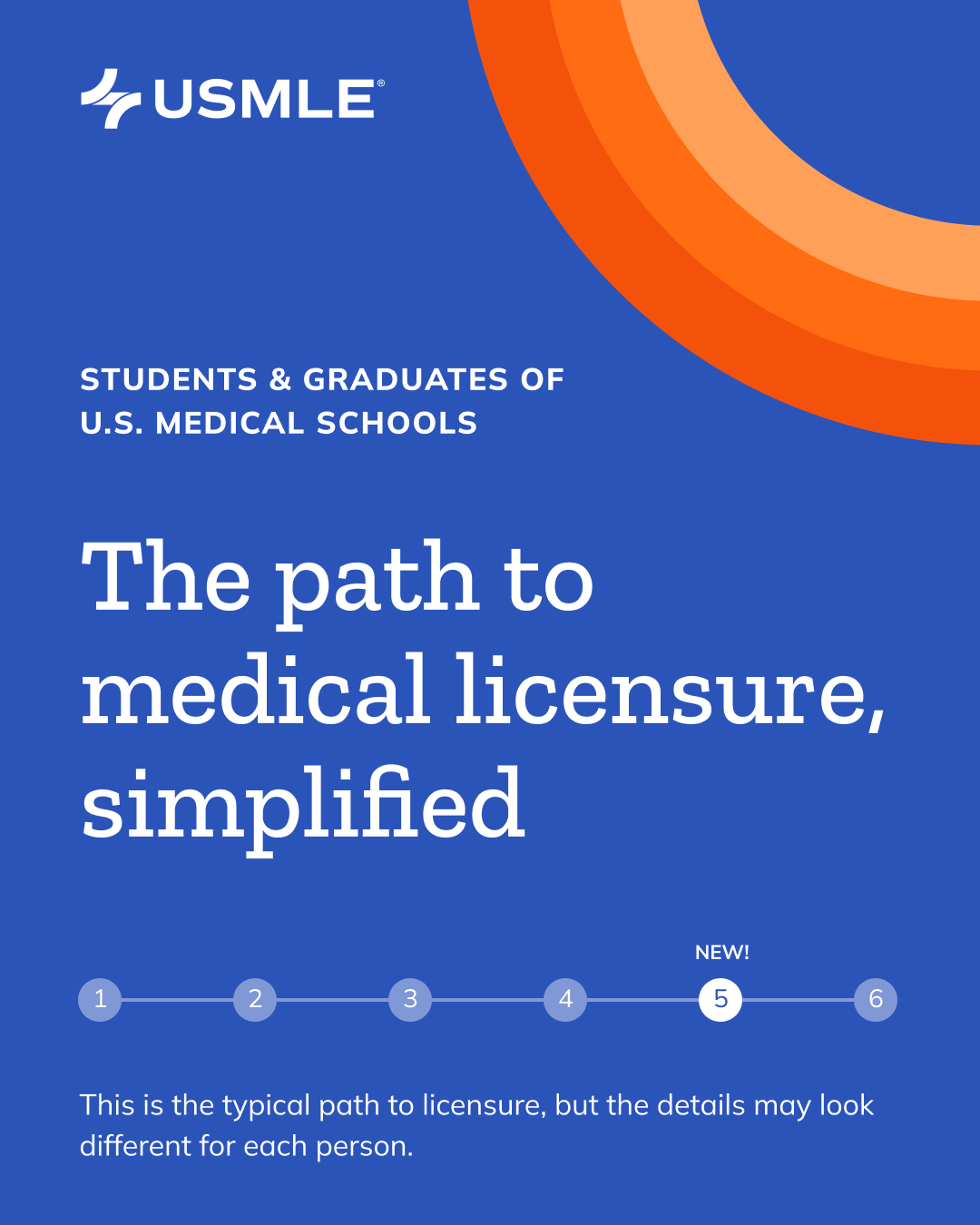 USMLE®

STUDENTS & GRADUATES OF U.S. MEDICAL SCHOOLS

The path to medical licensure, simplified

NEW!

1 2 3 4 5 6

This is the typical path to licensure, but the details may look different for each person.